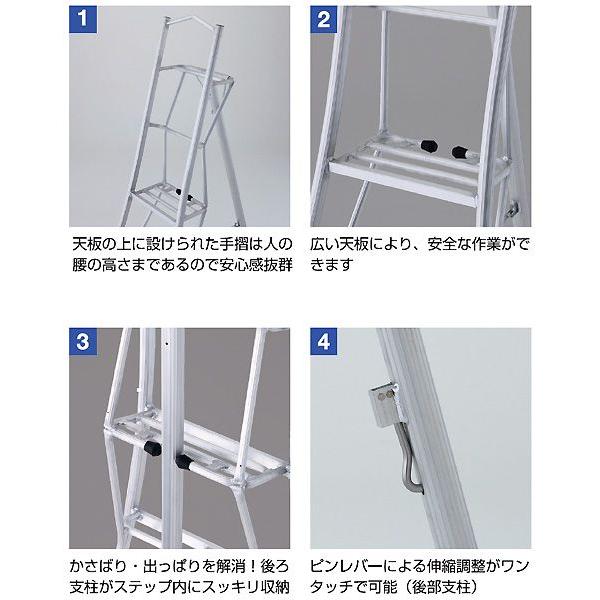 1

天板の上に設けられた手摺は人の腰の高さまであるので安心感抜群

2

広い天板により、安全な作業ができます

3

かさばり・出っぱりを解消！後ろ支柱がステップ内にスッキリ収納

4

ピンレバーによる伸縮調整がワンタッチで可能（後部支柱）