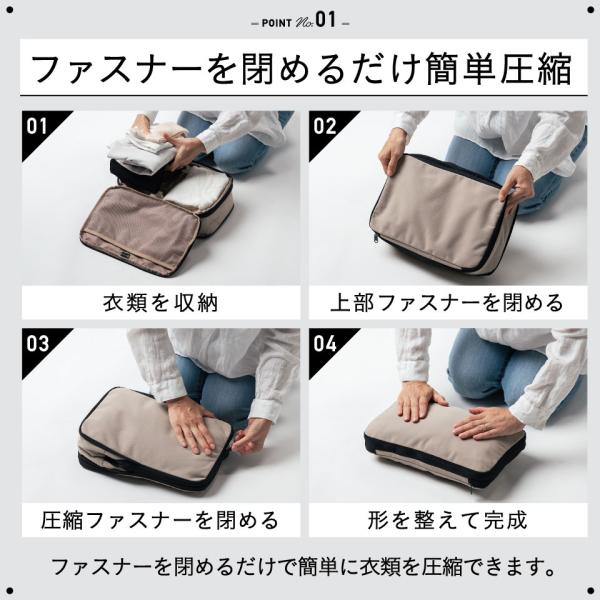 — POINT No. 01 —

ファスナーを閉めるだけ簡単圧縮

01

衣類を収納

02

上部ファスナーを閉める

03

圧縮ファスナーを閉める

04

形を整えて完成

ファスナーを閉めるだけで簡単に衣類を圧縮できます。