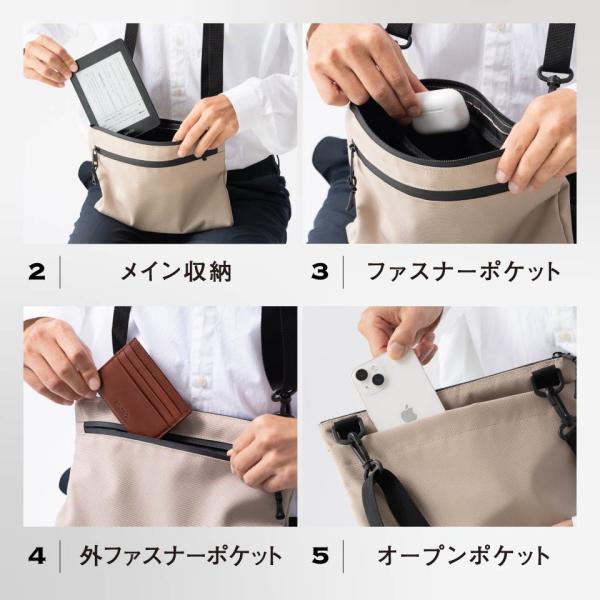 2 メイン収納

3 ファスナーポケット

4 外ファスナーポケット

5 オープンポケット