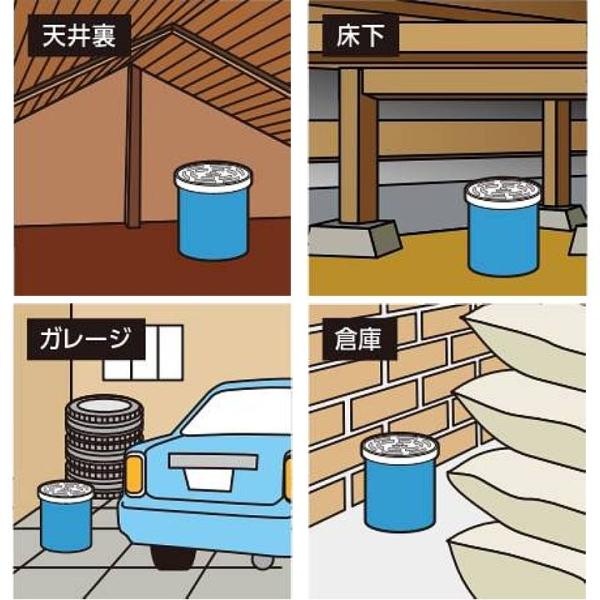 天井裏

床下

ガレージ

倉庫