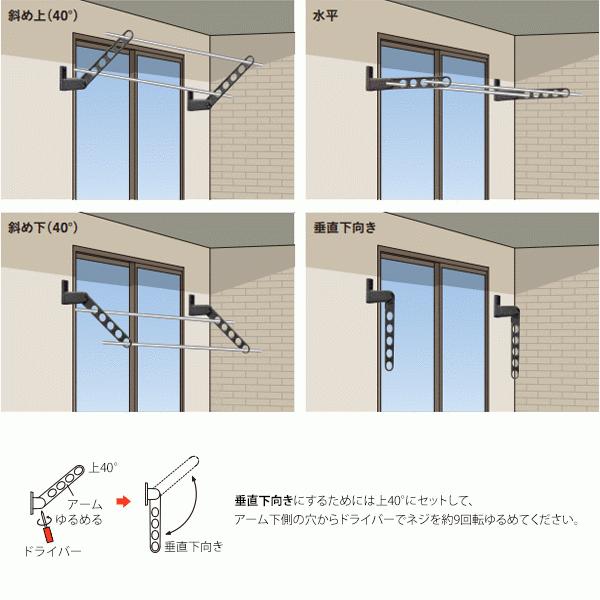 斜め上（40°）

水平

斜め下（40°）

垂直下向き

上40°

アーム

ゆるめる

ドライバー

垂直下向き

垂直下向きにするためには上40°にセットして、アーム下側の穴からドライバーでネジを約9回転ゆるめてください。