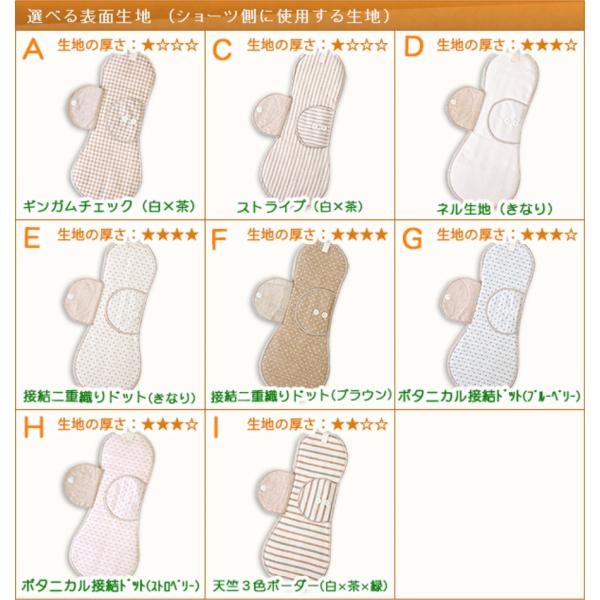 選べる表面生地 （ショーツ側に使用する生地）

A 生地の厚さ：★☆☆☆
ギンガムチェック（白×茶）

C 生地の厚さ：★☆☆☆
ストライプ（白×茶）

D 生地の厚さ：★★★☆
ネル生地（きなり）

E 生地の厚さ：★★★★
接結二重織りドット(きなり)

F 生地の厚さ：★★★★
接結二重織りドット(ブラウン)

G 生地の厚さ：★★★☆
ボタニカル接結ドット(ブルーベリー)

H 生地の厚さ：★★★☆
ボタニカル接結ドット(ストロベリー)

I 生地の厚さ：★★☆☆
天竺３色ボーダー(白×茶×緑)