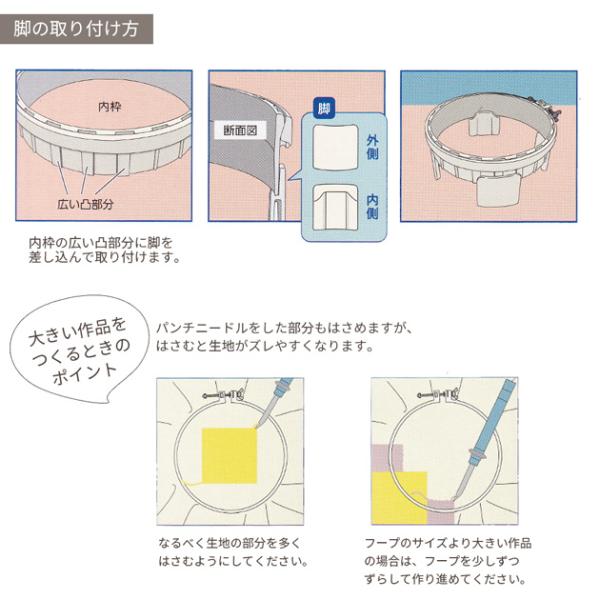 脚の取り付け方

内枠

広い凸部分

断面図

脚

外側

内側

内枠の広い凸部分に脚を差し込んで取り付けます。

大きい作品をつくるときのポイント

パンチニードルをした部分もはさめますが、はさむと生地がズレやすくなります。

なるべく生地の部分を多くはさむようにしてください。

フープのサイズより大きい作品の場合は、フープを少しずつずらして作り進めてください。