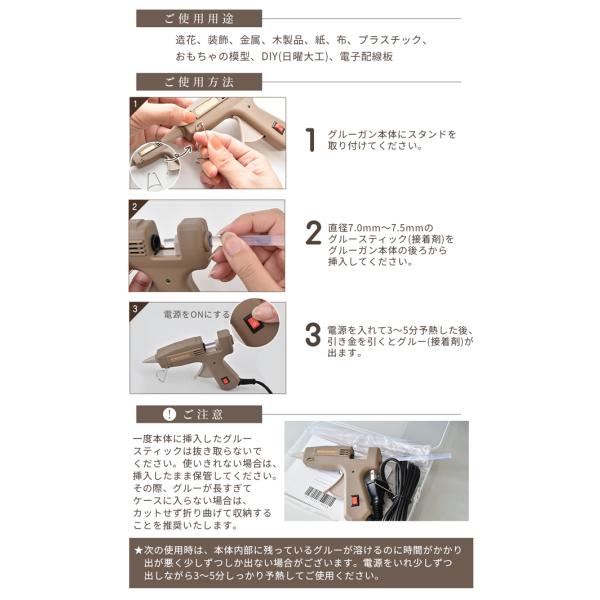 ご使用用途

造花、装飾、金属、木製品、紙、布、プラスチック、おもちゃの模型、DIY(日曜大工)、電子配線板

ご使用方法

1

1 グルーガン本体にスタンドを取り付けてください。

2

2 直径7.0mm〜7.5mmのグルースティック(接着剤)をグルーガン本体の後ろから挿入してください。

3

電源をONにする

3 電源を入れて3〜5分予熱した後、引き金を引くとグルー(接着剤)が出ます。

! ご注意

一度本体に挿入したグルースティックは抜き取らないでください。使いきれない場合は、挿入したまま保管してください。その際、グルーが長すぎてケースに入らない場合は、カットせず折り曲げて収納することを推奨いたします。

★次の使用時は、本体内部に残っているグルーが溶けるのに時間がかかり出が悪く少しずつしか出ない場合がございます。電源をいれ少しずつ出しながら3〜5分しっかり予熱してご使用ください。