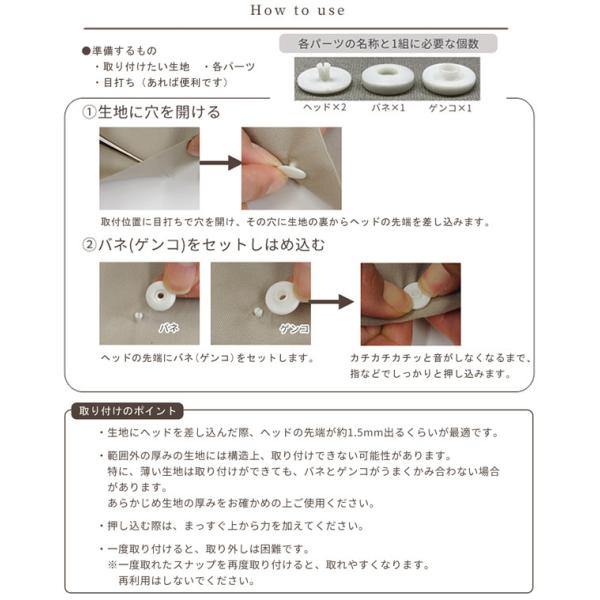 How to use

●準備するもの
・取り付けたい生地　・各パーツ
・目打ち（あれば便利です）

各パーツの名称と1組に必要な個数

ヘッド×2　バネ×1　ゲンコ×1

①生地に穴を開ける

取付位置に目打ちで穴を開け、その穴に生地の裏からヘッドの先端を差し込みます。

②バネ(ゲンコ)をセットしはめ込む

バネ　ゲンコ

ヘッドの先端にバネ（ゲンコ）をセットします。

カチカチカチッと音がしなくなるまで、指などでしっかりと押し込みます。

取り付けのポイント

・生地にヘッドを差し込んだ際、ヘッドの先端が約1.5mm出るくらいが最適です。

・範囲外の厚みの生地には構造上、取り付けできない可能性があります。
特に、薄い生地は取り付けができても、バネとゲンコがうまくかみ合わない場合があります。
あらかじめ生地の厚みをお確かめの上ご使用ください。

・押し込む際は、まっすぐ上から力を加えてください。

・一度取り付けると、取り外しは困難です。
※一度取れたスナップを再度取り付けると、取れやすくなります。
再利用はしないでください。