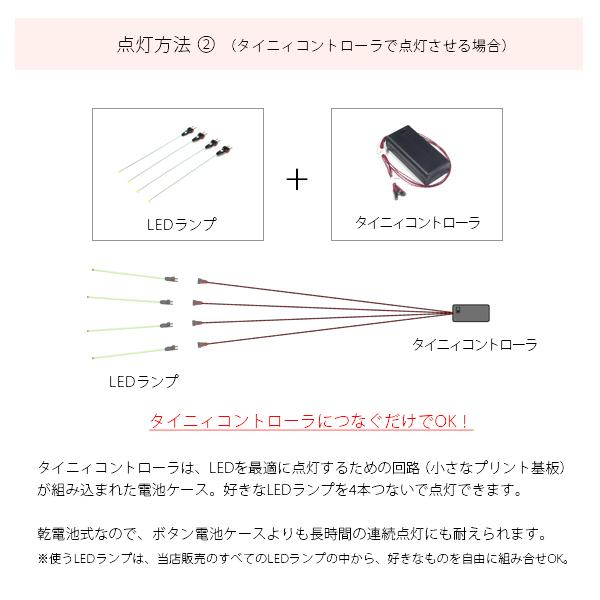 点灯方法 ② （タイニィコントローラで点灯させる場合）

LEDランプ

＋

タイニィコントローラ

タイニィコントローラ

LEDランプ

タイニィコントローラにつなぐだけでOK！

タイニィコントローラは、LEDを最適に点灯するための回路（小さなプリント基板）が組み込まれた電池ケース。好きなLEDランプを4本つないで点灯できます。

乾電池式なので、ボタン電池ケースよりも長時間の連続点灯にも耐えられます。
※使うLEDランプは、当店販売のすべてのLEDランプの中から、好きなものを自由に組み合せOK。