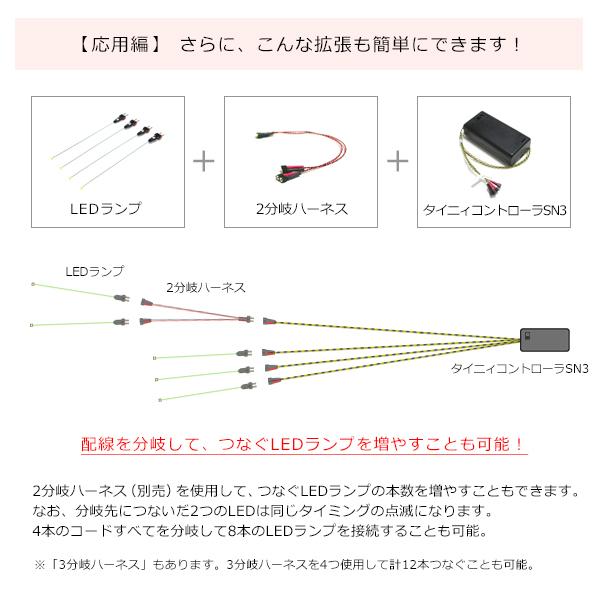 【応用編】 さらに、こんな拡張も簡単にできます！

LEDランプ

＋

2分岐ハーネス

＋

タイニィコントローラSN3

LEDランプ

2分岐ハーネス

タイニィコントローラSN3

配線を分岐して、つなぐLEDランプを増やすことも可能！

2分岐ハーネス（別売）を使用して、つなぐLEDランプの本数を増やすこともできます。
なお、分岐先につないだ2つのLEDは同じタイミングの点滅になります。
4本のコードすべてを分岐して8本のLEDランプを接続することも可能。

※「3分岐ハーネス」もあります。3分岐ハーネスを4つ使用して計12本つなぐことも可能。