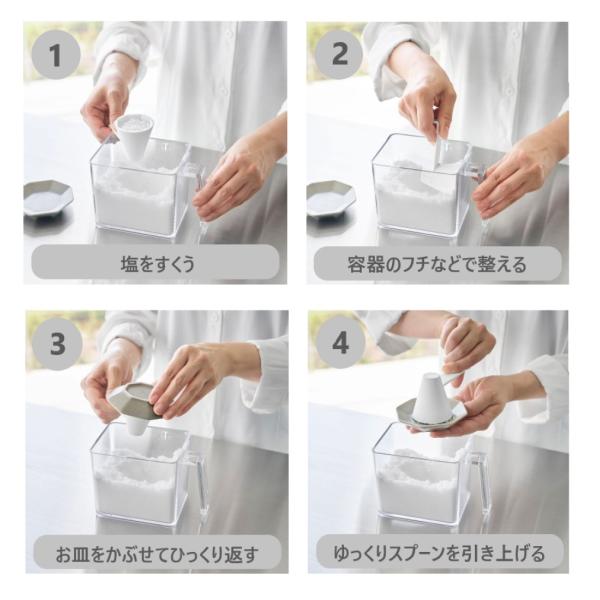 1
塩をすくう

2
容器のフチなどで整える

3
お皿をかぶせてひっくり返す

4
ゆっくりスプーンを引き上げる