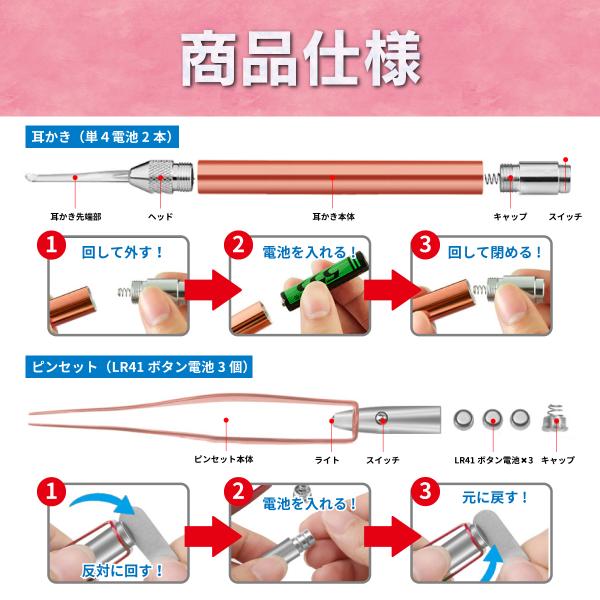 商品仕様

耳かき（単４電池２本）

耳かき先端部
ヘッド
耳かき本体
キャップ
スイッチ

1 回して外す！
2 電池を入れる！
3 回して閉める！

ピンセット（LR41 ボタン電池３個）

ピンセット本体
ライト
スイッチ
LR41 ボタン電池×3
キャップ

1 反対に回す！
2 電池を入れる！
3 元に戻す！