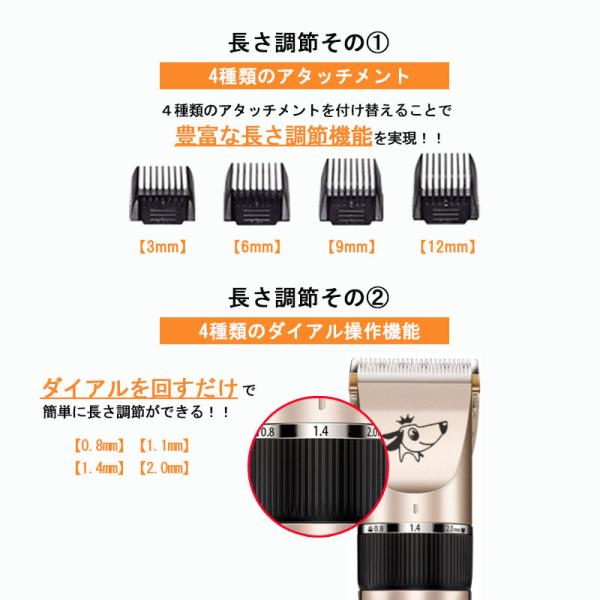 長さ調節その①

4種類のアタッチメント

４種類のアタッチメントを付け替えることで
豊富な長さ調節機能を実現！！

【3mm】 【6mm】 【9mm】 【12mm】

長さ調節その②

4種類のダイアル操作機能

ダイアルを回すだけで
簡単に長さ調節ができる！！

【0.8mm】 【1.1mm】
【1.4mm】 【2.0mm】

0.8 1.4 2.0

0.8 1.4 2.0mm