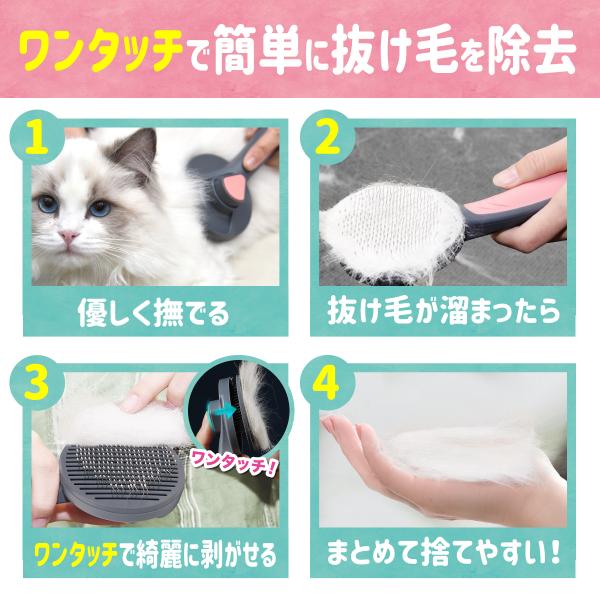 ワンタッチで簡単に抜け毛を除去

1
優しく撫でる

2
抜け毛が溜まったら

3
ワンタッチ!
ワンタッチで綺麗に剥がせる

4
まとめて捨てやすい!