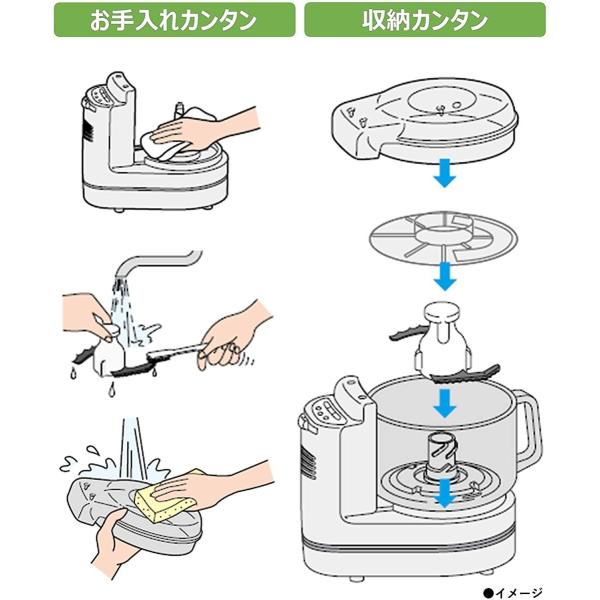 お手入れカンタン

収納カンタン

●イメージ