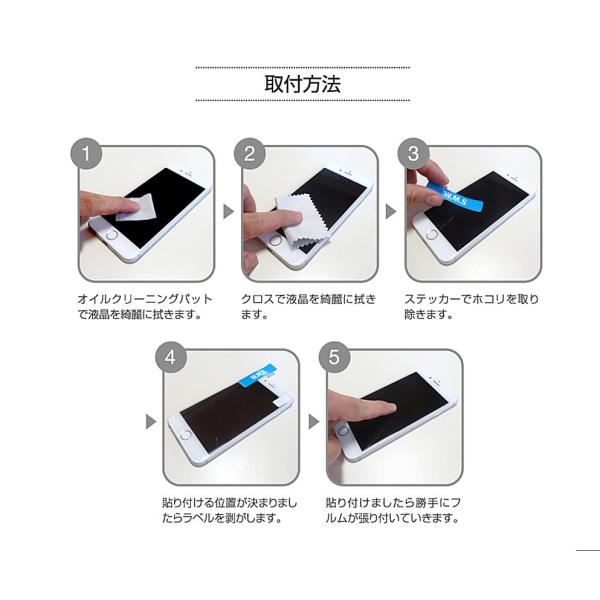 取付方法

1

オイルクリーニングパットで液晶を綺麗に拭きます。

2

クロスで液晶を綺麗に拭きます。

3

W.M.S

ステッカーでホコリを取り除きます。

4

W.M.S

貼り付ける位置が決まりましたらラベルを剥がします。

5

貼り付けましたら勝手にフルムが張り付いていきます。