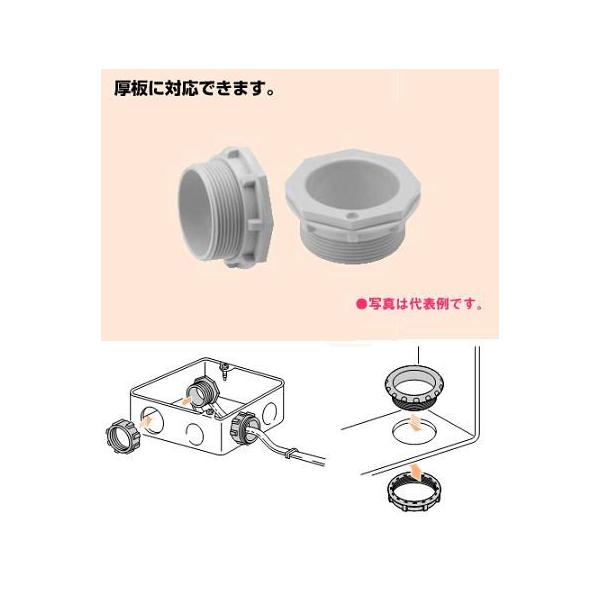 厚板に対応できます。

●写真は代表例です。