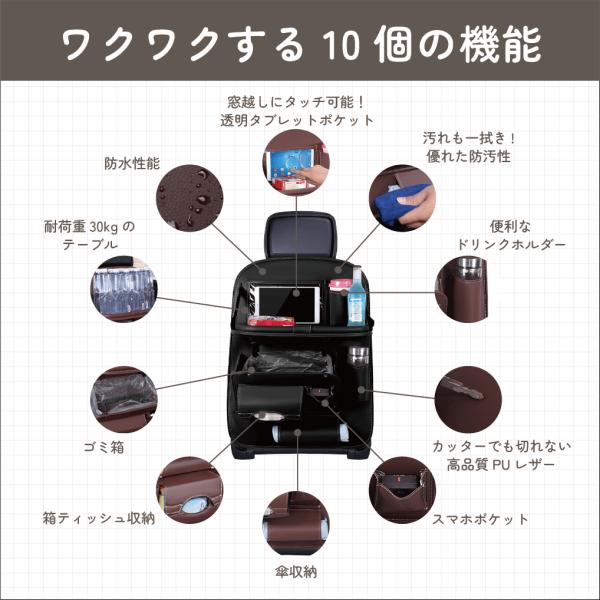 ワクワクする 10 個の機能

窓越しにタッチ可能！
透明タブレットポケット

防水性能

汚れも一拭き！
優れた防汚性

耐荷重 30kg の
テーブル

便利な
ドリンクホルダー

ゴミ箱

カッターでも切れない
高品質 PU レザー

箱ティッシュ収納

スマホポケット

傘収納