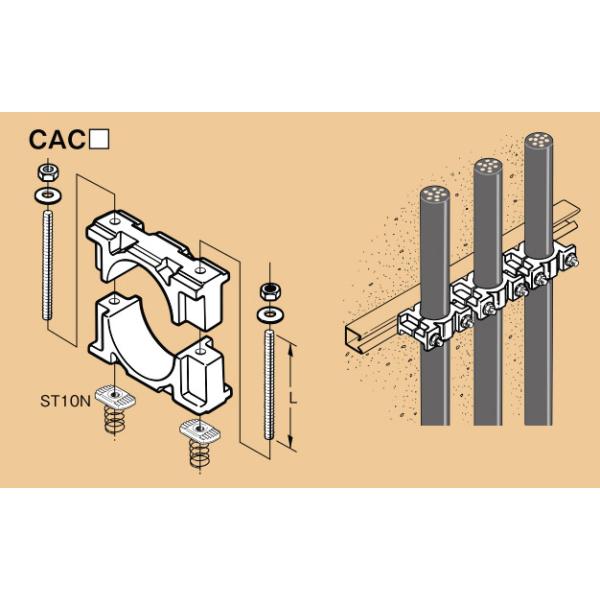 CAC□

ST10N

L