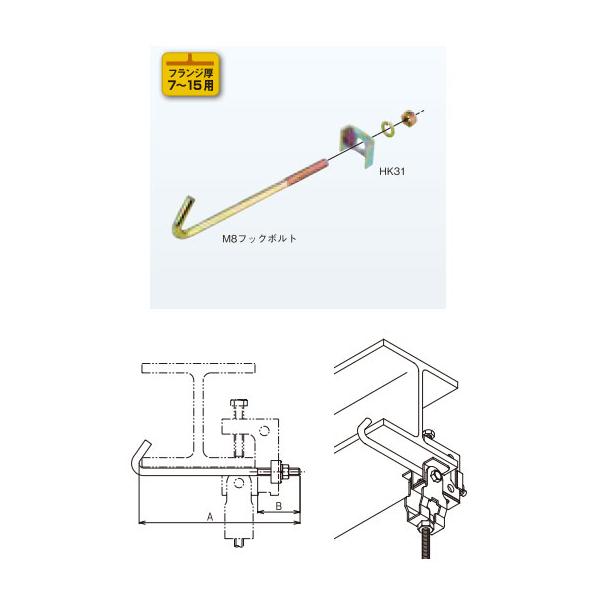 フランジ厚
7〜15用

HK31

M8フックボルト

A

B