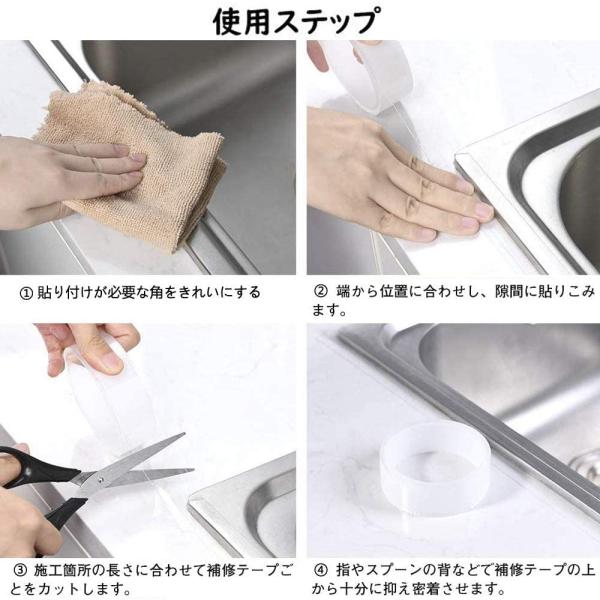 使用ステップ

① 貼り付けが必要な角をきれいにする

② 端から位置に合わせし、隙間に貼りこみます。

③ 施工箇所の長さに合わせて補修テープごとをカットします。

④ 指やスプーンの背などで補修テープの上から十分に抑え密着させます。