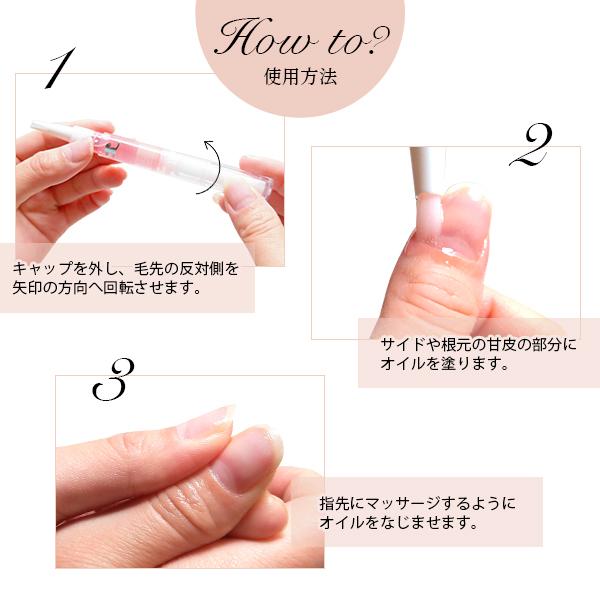 How to?
使用方法

1

キャップを外し、毛先の反対側を矢印の方向へ回転させます。

2

サイドや根元の甘皮の部分にオイルを塗ります。

3

指先にマッサージするようにオイルをなじませます。