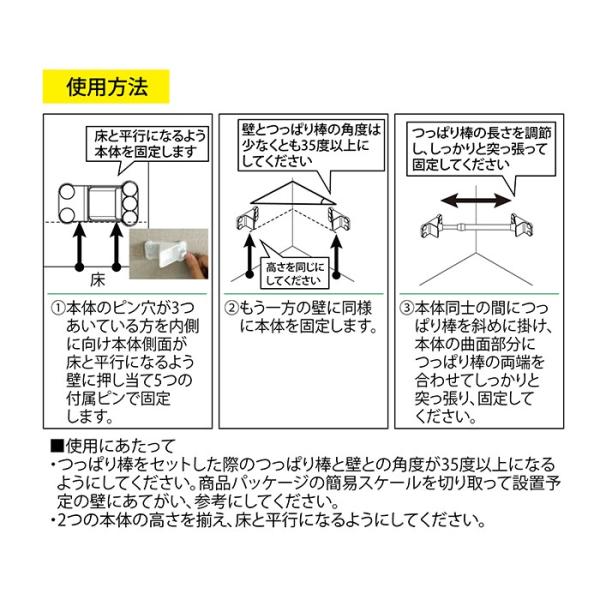 使用方法

床と平行になるよう本体を固定します

床

①本体のピン穴が3つあいている方を内側に向け本体側面が床と平行になるよう壁に押し当て5つの付属ピンで固定します。

壁とつっぱり棒の角度は少なくとも35度以上にしてください

高さを同じにしてください

②もう一方の壁に同様に本体を固定します。

つっぱり棒の長さを調節し、しっかりと突っ張って固定してください

③本体同士の間につっぱり棒を斜めに掛け、本体の曲面部分につっぱり棒の両端を合わせてしっかりと突っ張り、固定してください。

■使用にあたって
・つっぱり棒をセットした際のつっぱり棒と壁との角度が35度以上になるようにしてください。商品パッケージの簡易スケールを切り取って設置予定の壁にあてがい、参考にしてください。
・2つの本体の高さを揃え、床と平行になるようにしてください。