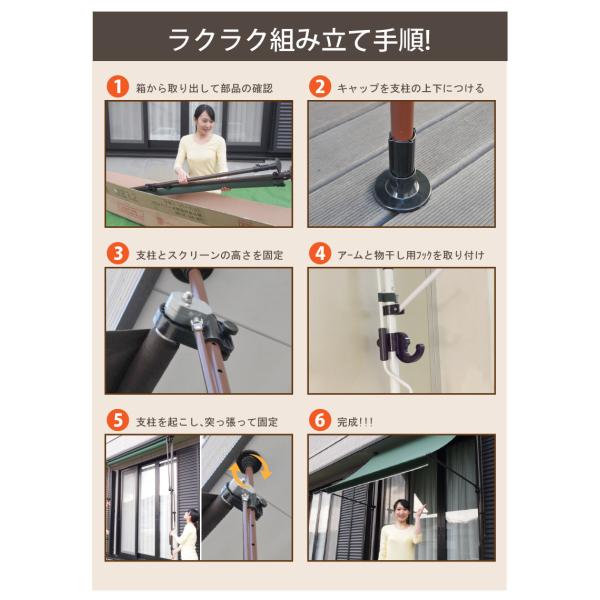 ラクラク組み立て手順!

1 箱から取り出して部品の確認

2 キャップを支柱の上下につける

3 支柱とスクリーンの高さを固定

4 アームと物干し用フックを取り付け

5 支柱を起こし、突っ張って固定

6 完成!!!