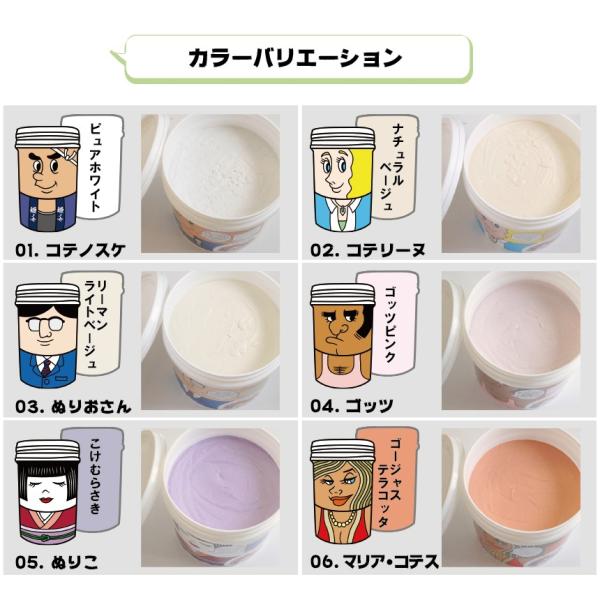 カラーバリエーション

ピュアホワイト

01. コテノスケ

ナチュラルベージュ

02. コテリーヌ

リーマンライトベージュ

03. ぬりおさん

ゴッツピンク

04. ゴッツ

こけむらさき

05. ぬりこ

ゴージャステラコッタ

06. マリア・コテス