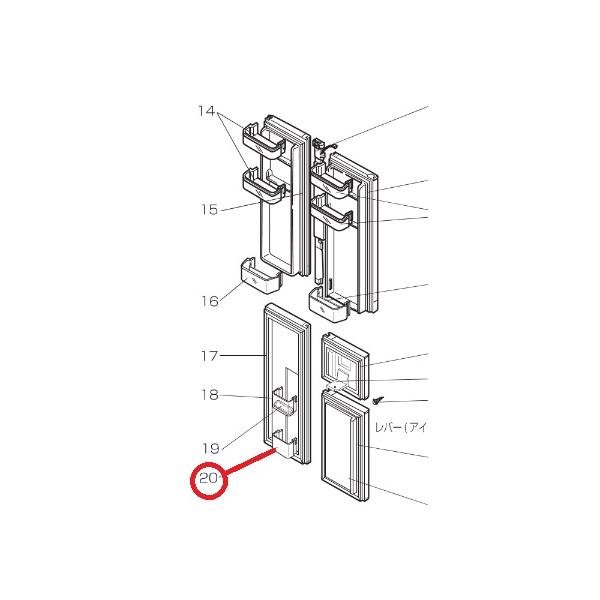 14

15

16

17

18

19

20

レバー(アイ