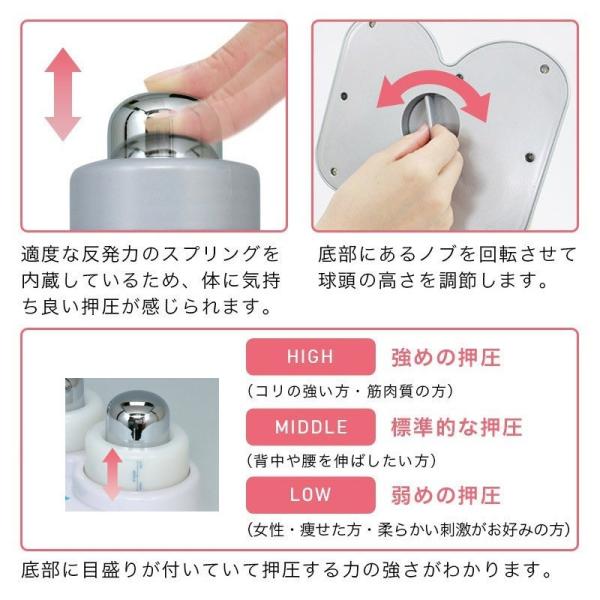 適度な反発力のスプリングを内蔵しているため、体に気持ち良い押圧が感じられます。

底部にあるノブを回転させて球頭の高さを調節します。

HIGH 強めの押圧
(コリの強い方・筋肉質の方)

MIDDLE 標準的な押圧
(背中や腰を伸ばしたい方)

LOW 弱めの押圧
(女性・痩せた方・柔らかい刺激がお好みの方)

底部に目盛りが付いていて押圧する力の強さがわかります。