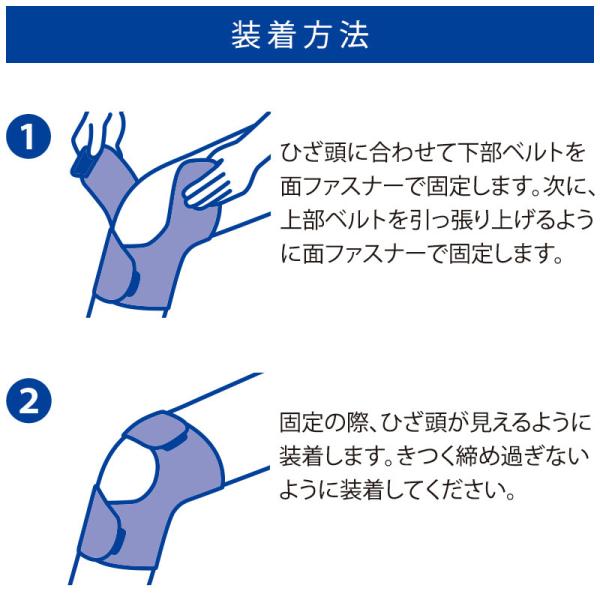 装着方法

1

ひざ頭に合わせて下部ベルトを面ファスナーで固定します。次に、上部ベルトを引っ張り上げるように面ファスナーで固定します。

2

固定の際、ひざ頭が見えるように装着します。きつく締め過ぎないように装着してください。