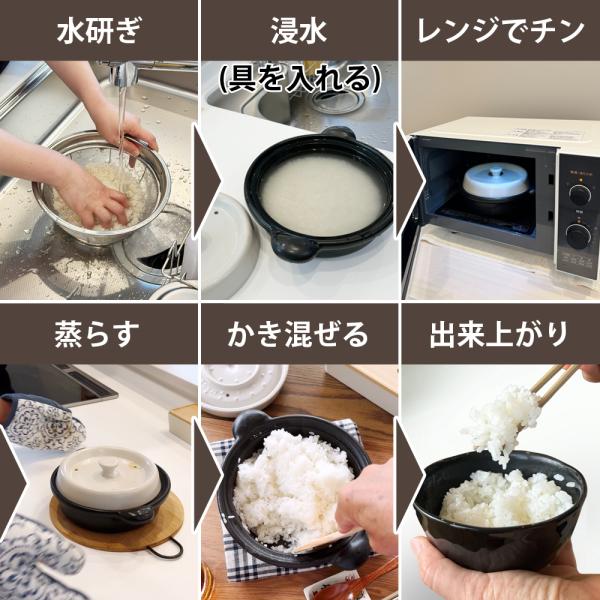 水研ぎ

浸水
(具を入れる)

レンジでチン

蒸らす

かき混ぜる

出来上がり