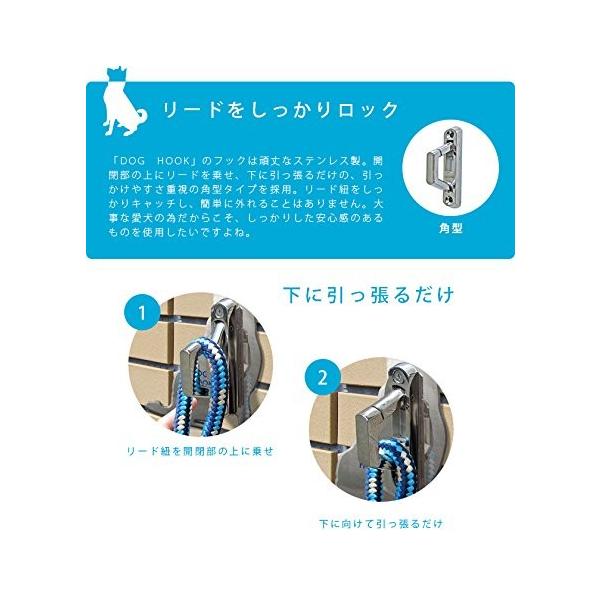 リードをしっかりロック

「DOG　HOOK」のフックは頑丈なステンレス製。開閉部の上にリードを乗せ、下に引っ張るだけの、引っかけやすさ重視の角型タイプを採用。リード紐をしっかりキャッチし、簡単に外れることはありません。大事な愛犬の為だからこそ、しっかりした安心感のあるものを使用したいですよね。

角型

下に引っ張るだけ

1

リード紐を開閉部の上に乗せ

2

下に向けて引っ張るだけ