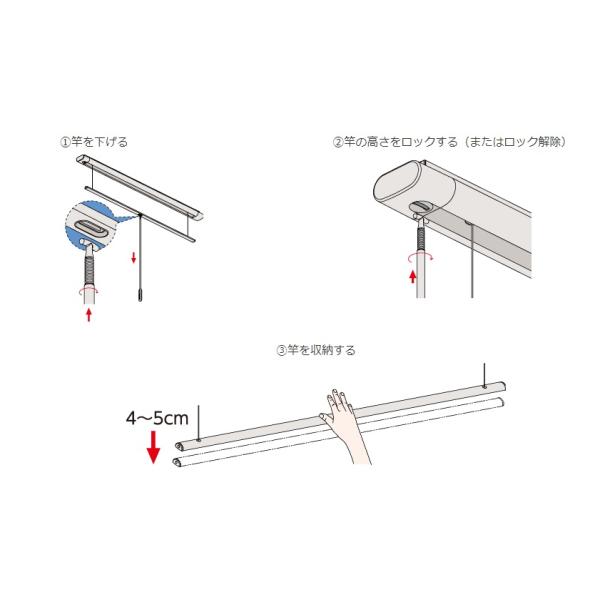 ①竿を下げる

②竿の高さをロックする（またはロック解除）

③竿を収納する

4~5cm