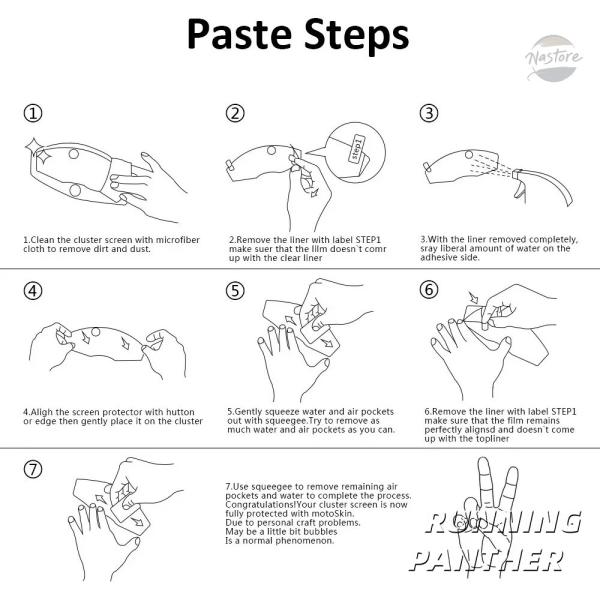 Paste Steps

Nastore

①

1.Clean the cluster screen with microfiber cloth to remove dirt and dust.

②

step1

2.Remove the liner with label STEP1 make suer that the lilm doesn`t comr up with the clear liner

③

3.With the liner removed completely, sray liberal amount of water on the adhesive side.

④

4.Aligh the screen protector with hutton or edge then gently place it on the cluster

⑤

5.Gently squeeze water and air pockets out with squeegee.Try to remove as much water and air pockets as you can.

⑥

6.Remove the liner with label STEP1 make sure that the film remains perfectly alignsd and doesn`t come up with the topliner

⑦

7.Use squeegee to remove remaining air pockets and water to complete the process. Congratulations!Your cluster screen is now fully protected with motoSkin. Due to personal craft problems. May be a little bit bubbles Is a normal phenomenon.

RUNNING PANTHER