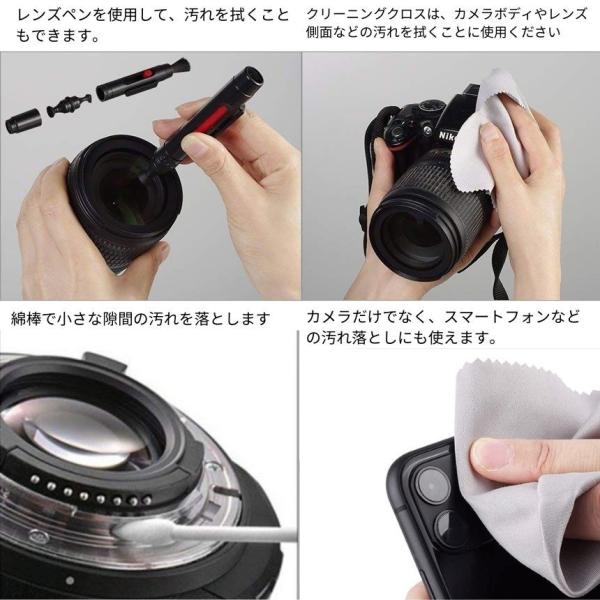 レンズペンを使用して、汚れを拭くこともできます。

クリーニングクロスは、カメラボディやレンズ側面などの汚れを拭くことに使用ください

Nik

綿棒で小さな隙間の汚れを落とします

カメラだけでなく、スマートフォンなどの汚れ落としにも使えます。