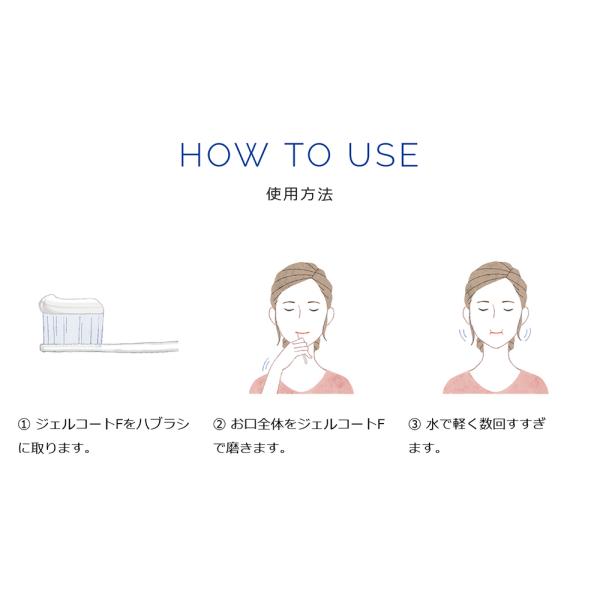 HOW TO USE

使用方法

① ジェルコートFをハブラシに取ります。

② お口全体をジェルコートFで磨きます。

③ 水で軽く数回すすぎます。