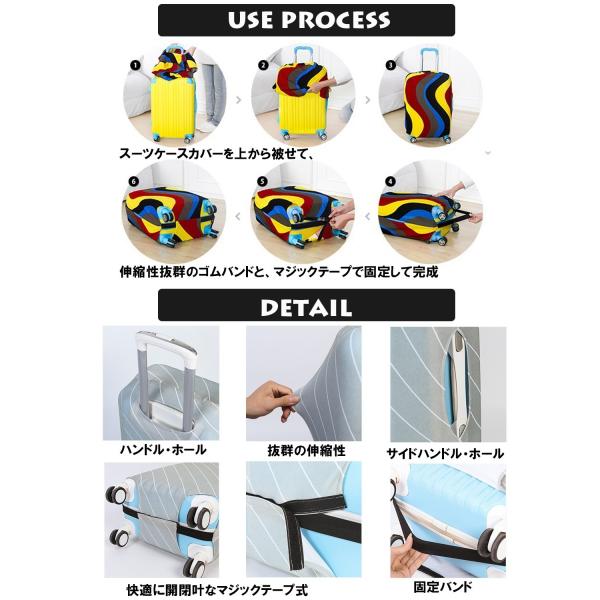 USE PROCESS

1

2

3

スーツケースカバーを上から被せて、

6

5

4

伸縮性抜群のゴムバンドと、マジックテープで固定して完成

DETAIL

ハンドル・ホール

抜群の伸縮性

サイドハンドル・ホール

快適に開閉叶なマジックテープ式

固定バンド