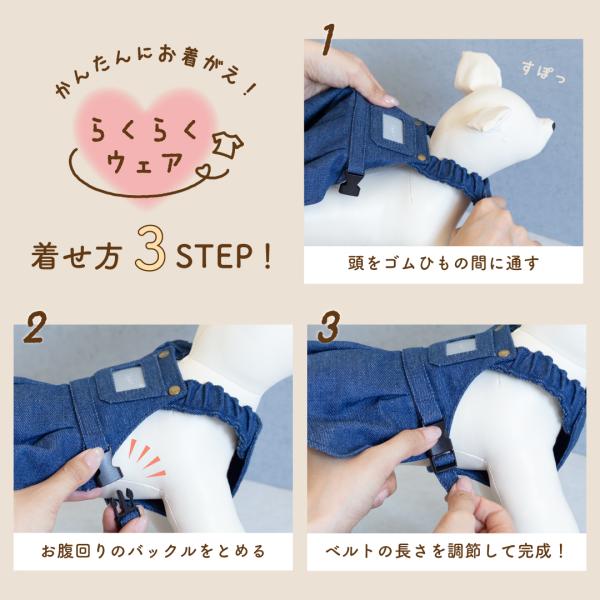 かんたんにお着がえ！

らくらくウェア

着せ方 3 STEP！

1

すぽっ

頭をゴムひもの間に通す

2

お腹回りのバックルをとめる

3

ベルトの長さを調節して完成！