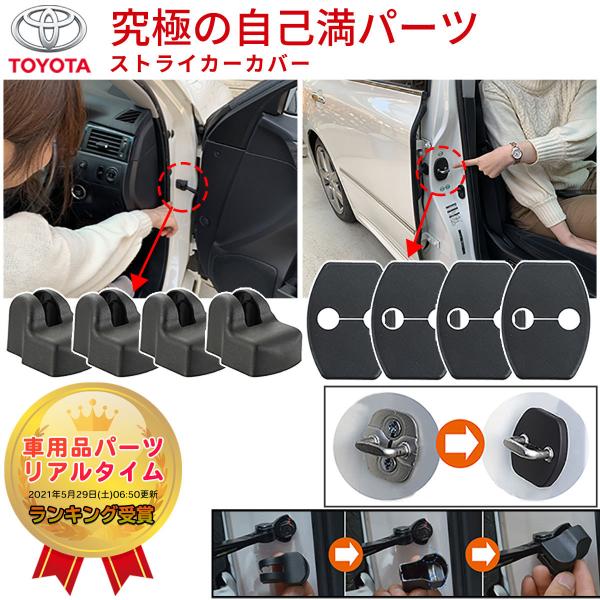 TOYOTA

究極の自己満パーツ
ストライカーカバー

車用品パーツ
リアルタイム
2021年5月29日(土)06:50更新
ランキング受賞