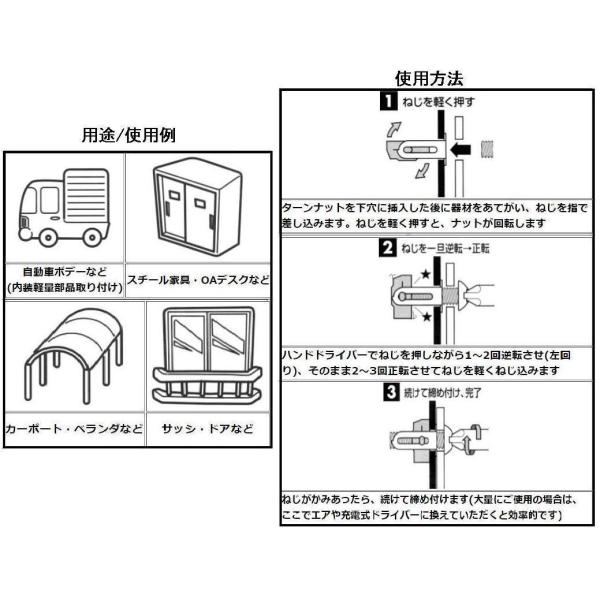 用途/使用例

自動車ボデーなど
(内装軽量部品取り付け)

スチール家具・OAデスクなど

カーポート・ベランダなど

サッシ・ドアなど

使用方法

1 ねじを軽く押す

ターンナットを下穴に挿入した後に器材をあてがい、ねじを指で差し込みます。ねじを軽く押すと、ナットが回転します

2 ねじを一旦逆転→正転

ハンドドライバーでねじを押しながら1～2回逆転させ(左回り)、そのまま2～3回正転させてねじを軽くねじ込みます

3 続けて締め付け、完了

ねじがかみあったら、続けて締め付けます(大量にご使用の場合は、ここでエアや充電式ドライバーに換えていただくと効率的です)