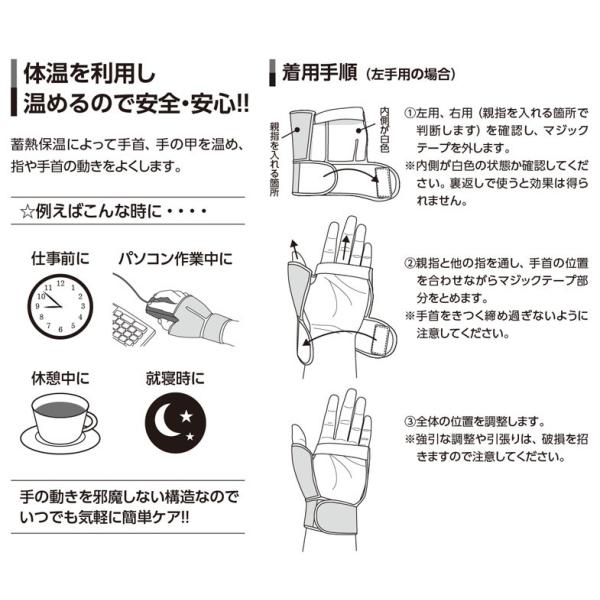 体温を利用し
温めるので安全・安心!!

蓄熱保温によって手首、手の甲を温め、指や手首の動きをよくします。

☆例えばこんな時に・・・・

仕事前に

11 12 1 2 3 4 5 6 7 8 9 10

パソコン作業中に

休憩中に

就寝時に

手の動きを邪魔しない構造なのでいつでも気軽に簡単ケア!!

着用手順（左手用の場合）

親指を入れる箇所

内側が白色

①左用、右用（親指を入れる箇所で判断します）を確認し、マジックテープを外します。
※内側が白色の状態か確認してください。裏返しで使うと効果は得られません。

②親指と他の指を通し、手首の位置を合わせながらマジックテープ部分をとめます。
※手首をきつく締め過ぎないように注意してください。

③全体の位置を調整します。
※強引な調整や引張りは、破損を招きますので注意してください。