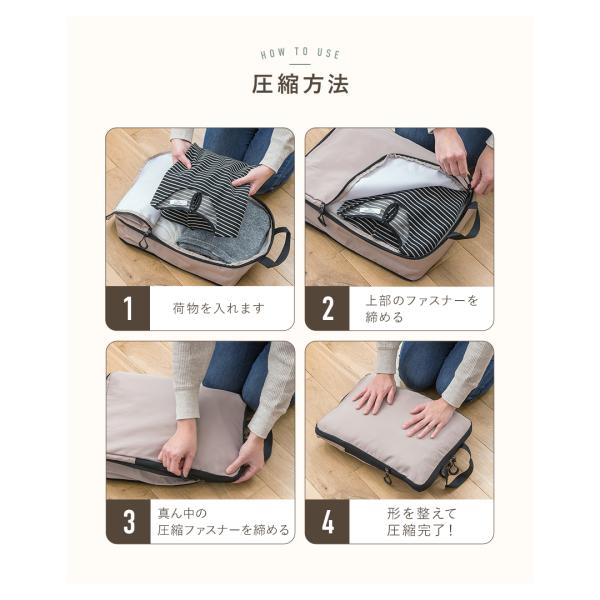 HOW TO USE

圧縮方法

1 荷物を入れます

2 上部のファスナーを締める

3 真ん中の圧縮ファスナーを締める

4 形を整えて圧縮完了！