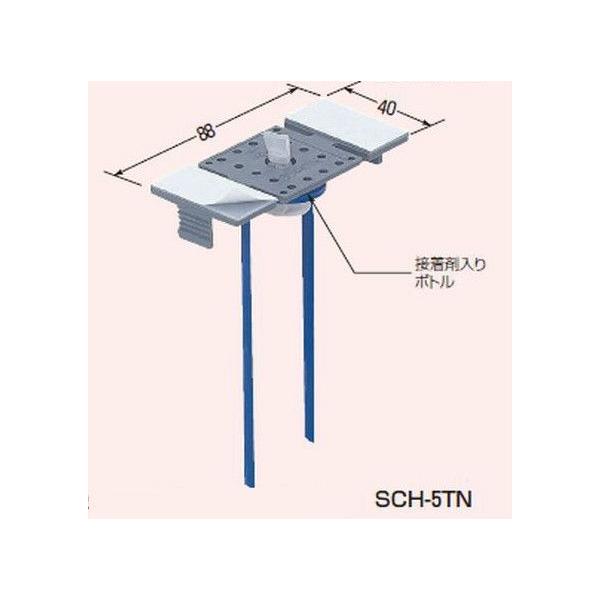 88

40

接着剤入り
ボトル

SCH-5TN