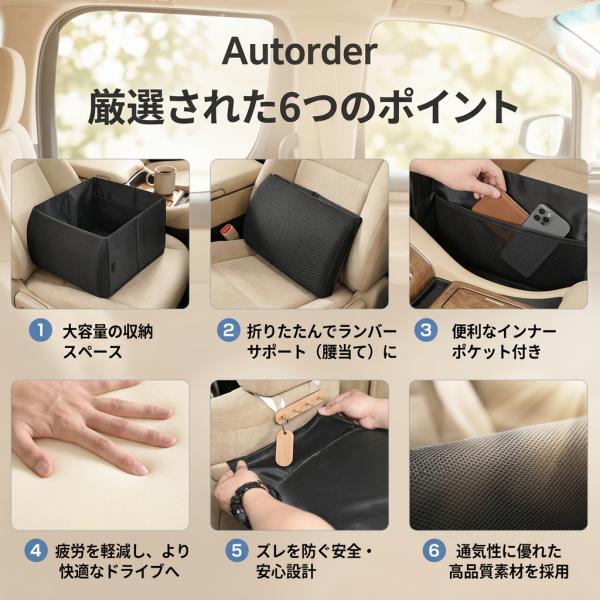 Autorder
厳選された6つのポイント

1 大容量の収納スペース

2 折りたたんでランバーサポート（腰当て）に

3 便利なインナーポケット付き

4 疲労を軽減し、より快適なドライブへ

5 ズレを防ぐ安全・安心設計

6 通気性に優れた高品質素材を採用