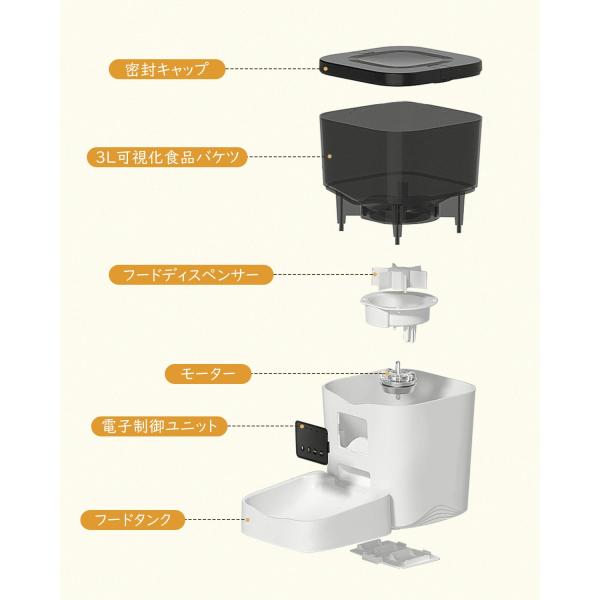 密封キャップ

3L可視化食品バケツ

フードディスペンサー

モーター

電子制御ユニット

フードタンク