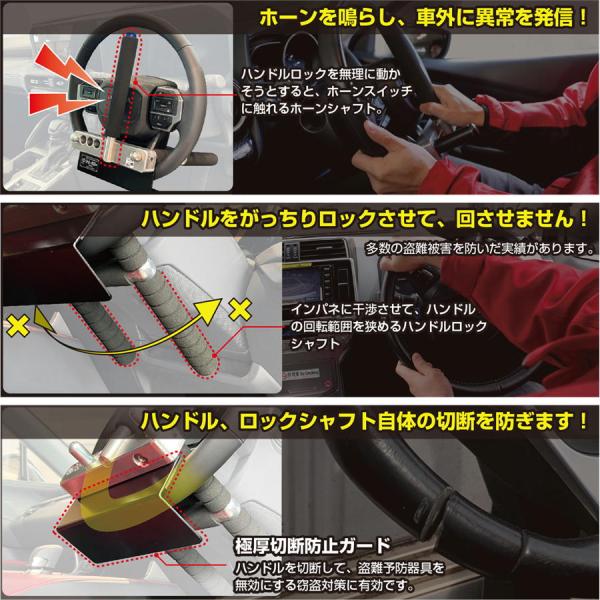 ホーンを鳴らし、車外に異常を発信！

ハンドルロックを無理に動かそうとすると、ホーンスイッチに触れるホーンシャフト。

ハンドルをがっちりロックさせて、回させません！

多数の盗難被害を防いだ実績があります。

インパネに干渉させて、ハンドルの回転範囲を狭めるハンドルロックシャフト

ハンドル、ロックシャフト自体の切断を防ぎます！

極厚切断防止ガード

ハンドルを切断して、盗難予防器具を無効にする窃盗対策に有効です。