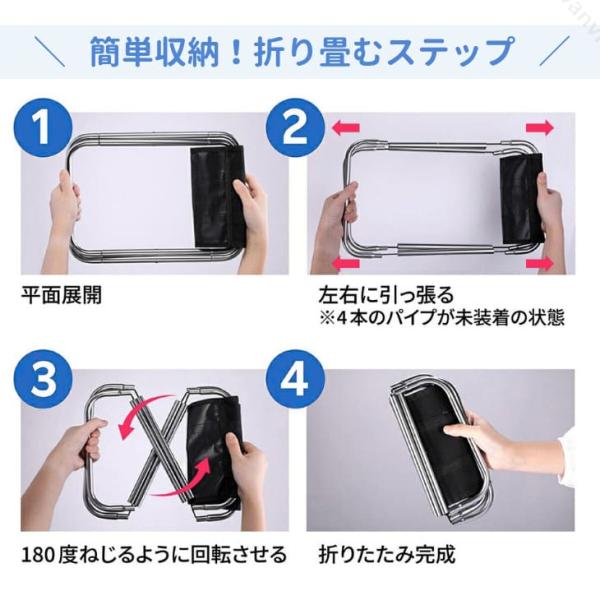 簡単収納！折り畳むステップ

1

平面展開

2

左右に引っ張る
※4本のパイプが未装着の状態

3

180度ねじるように回転させる

4

折りたたみ完成