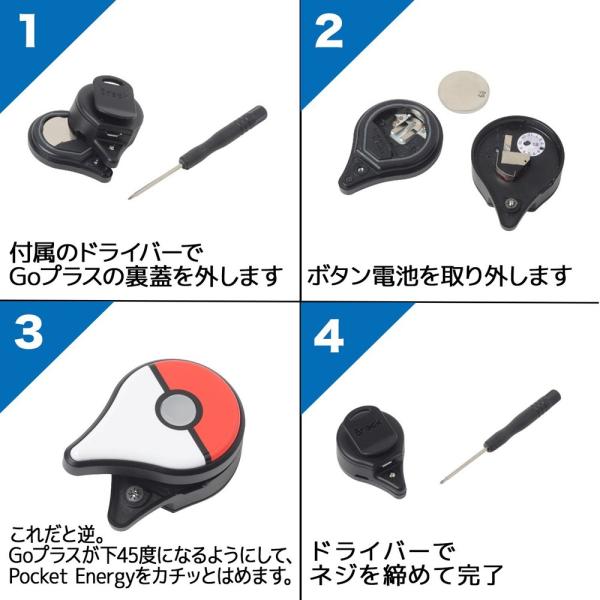 1

付属のドライバーで
Goプラスの裏蓋を外します

2

ボタン電池を取り外します

3

これだと逆。
Goプラスが下45度になるようにして、
Pocket Energyをカチッとはめます。

4

ドライバーで
ネジを締めて完了