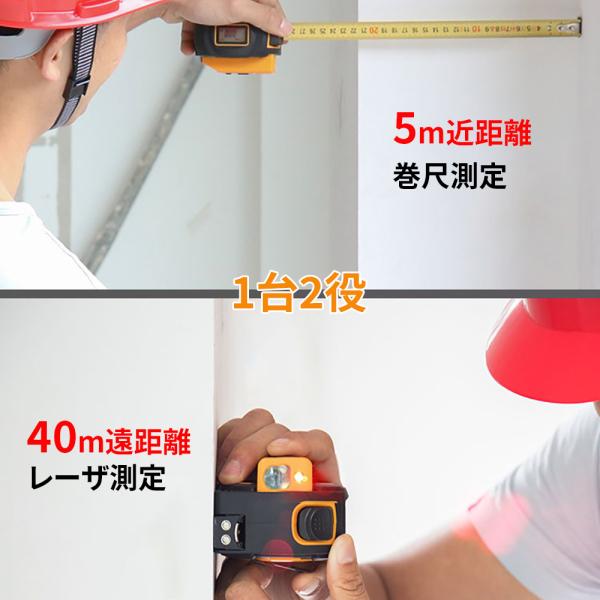 5m近距離
巻尺測定

1台2役

40m遠距離
レーザ測定