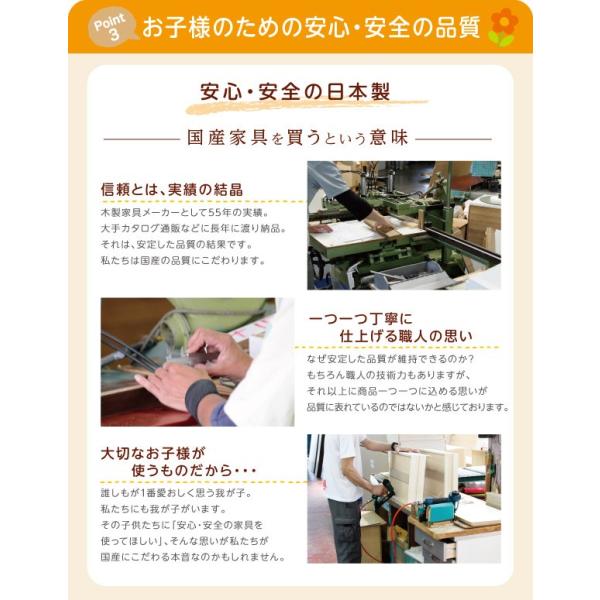 Point 3 お子様のための安心・安全の品質

安心・安全の日本製

国産家具を買うという意味

信頼とは、実績の結晶

木製家具メーカーとして55年の実績。
大手カタログ通販などに長年に渡り納品。
それは、安定した品質の結果です。
私たちは国産の品質にこだわります。

一つ一つ丁寧に
仕上げる職人の思い

なぜ安定した品質が維持できるのか？
もちろん職人の技術力もありますが、
それ以上に商品一つ一つに込める思いが
品質に表れているのではないかと感じております。

大切なお子様が
使うものだから・・・

誰しもが1番愛おしく思う我が子。
私たちにも我が子がいます。
その子供たちに「安心・安全の家具を
使ってほしい」、そんな思いが私たちが
国産にこだわる本音なのかもしれません。