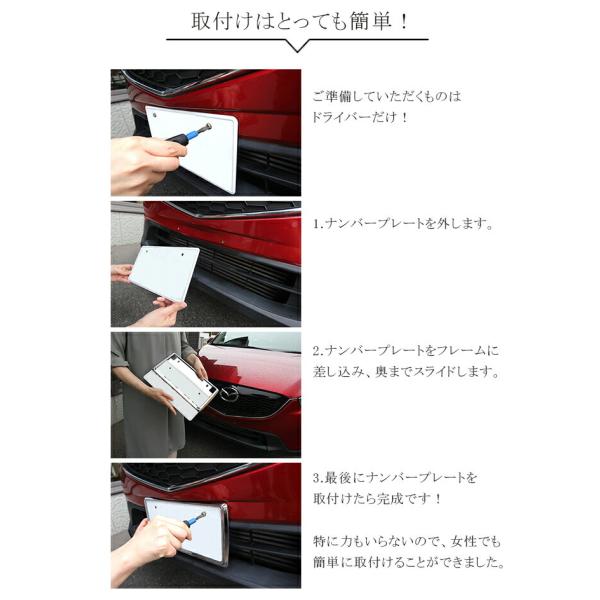 取付けはとっても簡単！

ご準備していただくものはドライバーだけ！

1.ナンバープレートを外します。

2.ナンバープレートをフレームに差し込み、奥までスライドします。

3.最後にナンバープレートを取付けたら完成です！

特に力もいらないので、女性でも簡単に取付けることができました。